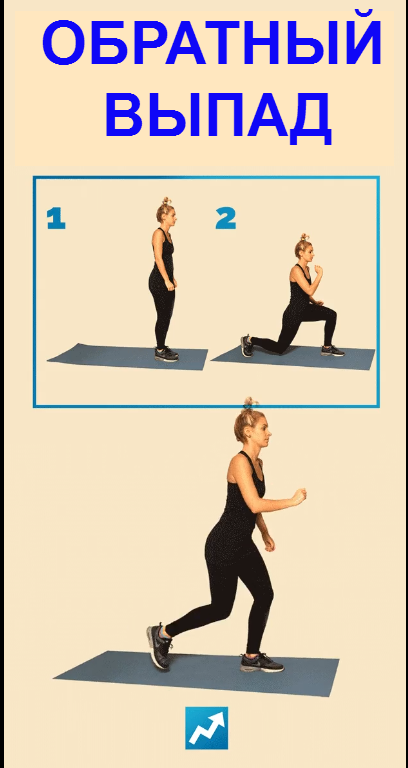 ОБРАТНЫЙ ВЫПАД

1

2